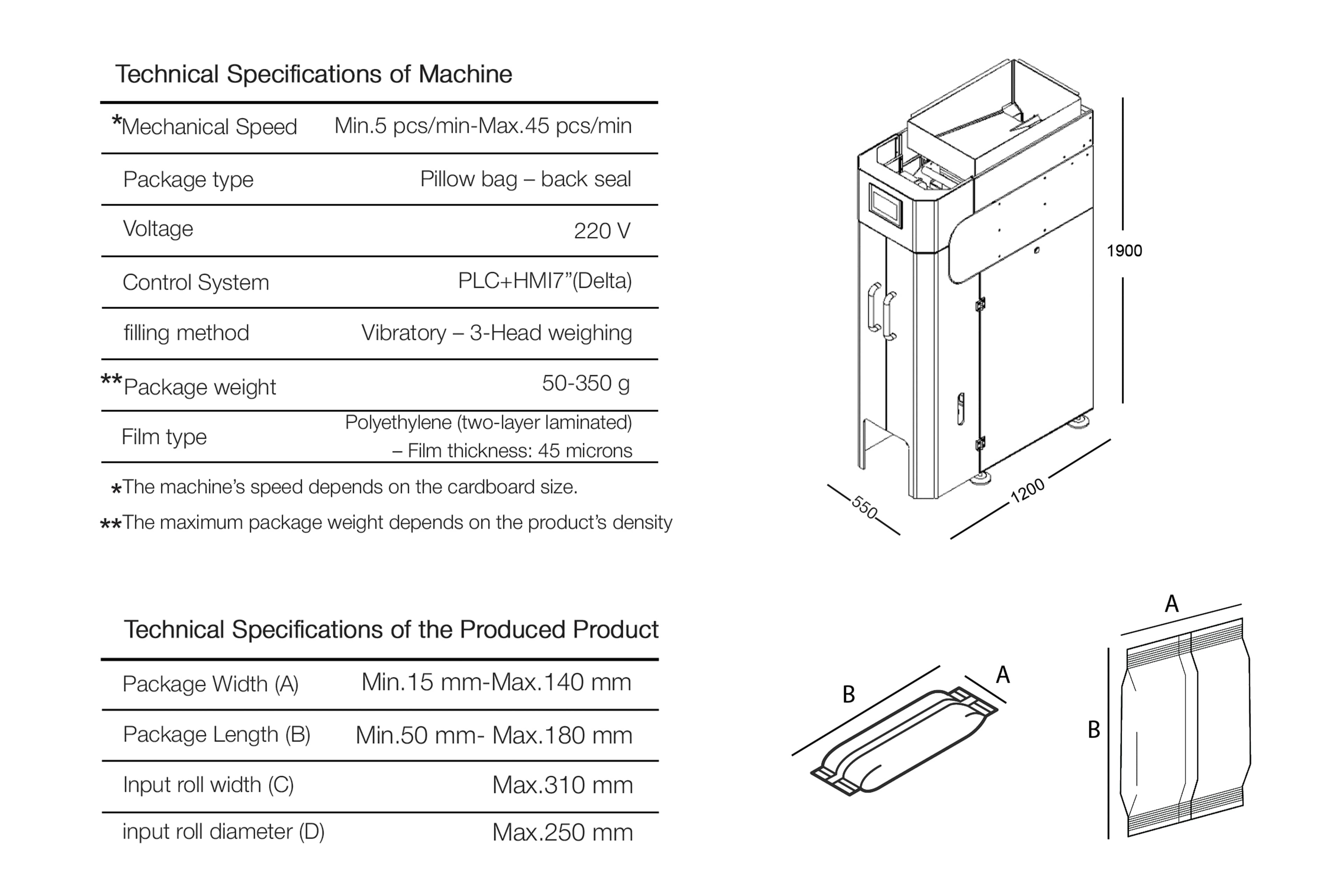 Technical Specifications of Machine

| | |
|---|---|
| *Mechanical Speed | Min.5 pcs/min-Max.45 pcs/min |
| Package type | Pillow bag – back seal |
| Voltage | 220 V |
| Control System | PLC+HMI7”(Delta) |
| filling method | Vibratory – 3-Head weighing |
| **Package weight | 50-350 g |
| Film type | Polyethylene (two-layer laminated) – Film thickness: 45 microns |

*The machine’s speed depends on the cardboard size.

**The maximum package weight depends on the product’s density

1900

550

1200

Technical Specifications of the Produced Product

| | |
|---|---|
| Package Width (A) | Min.15 mm-Max.140 mm |
| Package Length (B) | Min.50 mm- Max.180 mm |
| Input roll width (C) | Max.310 mm |
| input roll diameter (D) | Max.250 mm |

B

A

A

B