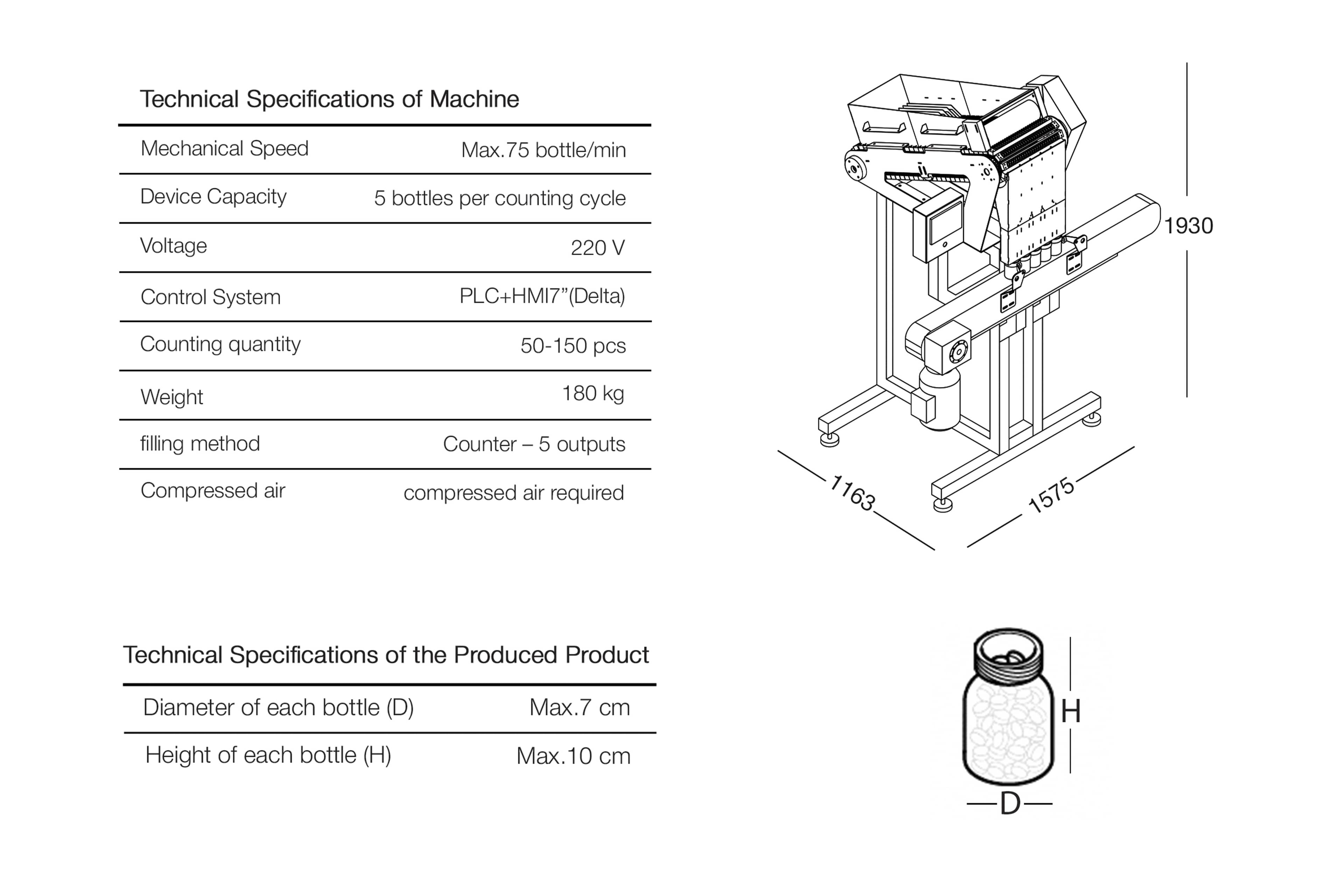 Technical Specifications of Machine

| | |
|---|---|
| Mechanical Speed | Max.75 bottle/min |
| Device Capacity | 5 bottles per counting cycle |
| Voltage | 220 V |
| Control System | PLC+HMI7”(Delta) |
| Counting quantity | 50-150 pcs |
| Weight | 180 kg |
| filling method | Counter – 5 outputs |
| Compressed air | compressed air required |

1930

1163

1575

Technical Specifications of the Produced Product

| | |
|---|---|
| Diameter of each bottle (D) | Max.7 cm |
| Height of each bottle (H) | Max.10 cm |

H

D