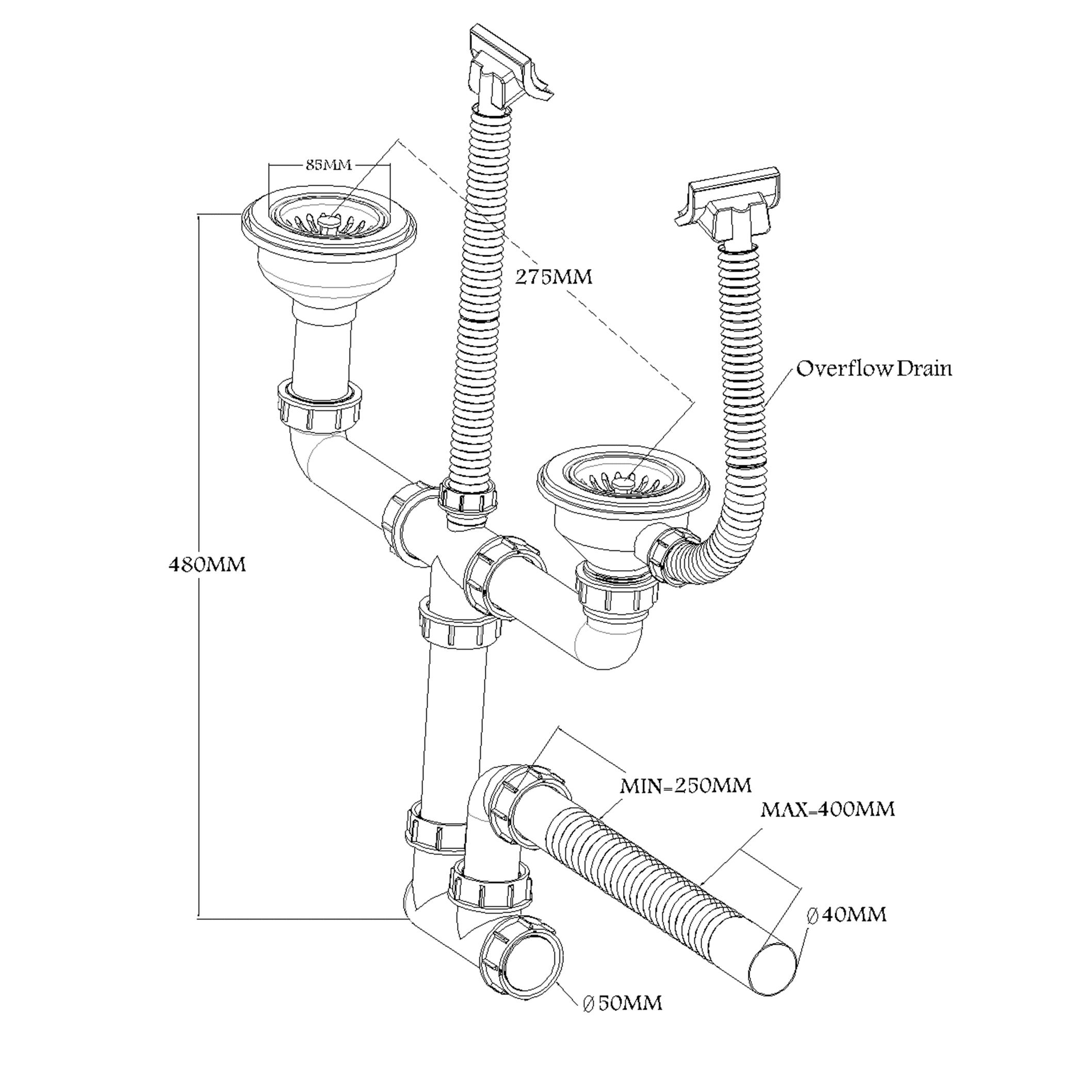 85MM

275MM

Overflow Drain

480MM

MIN=250MM

MAX=400MM

Ø40MM

Ø50MM